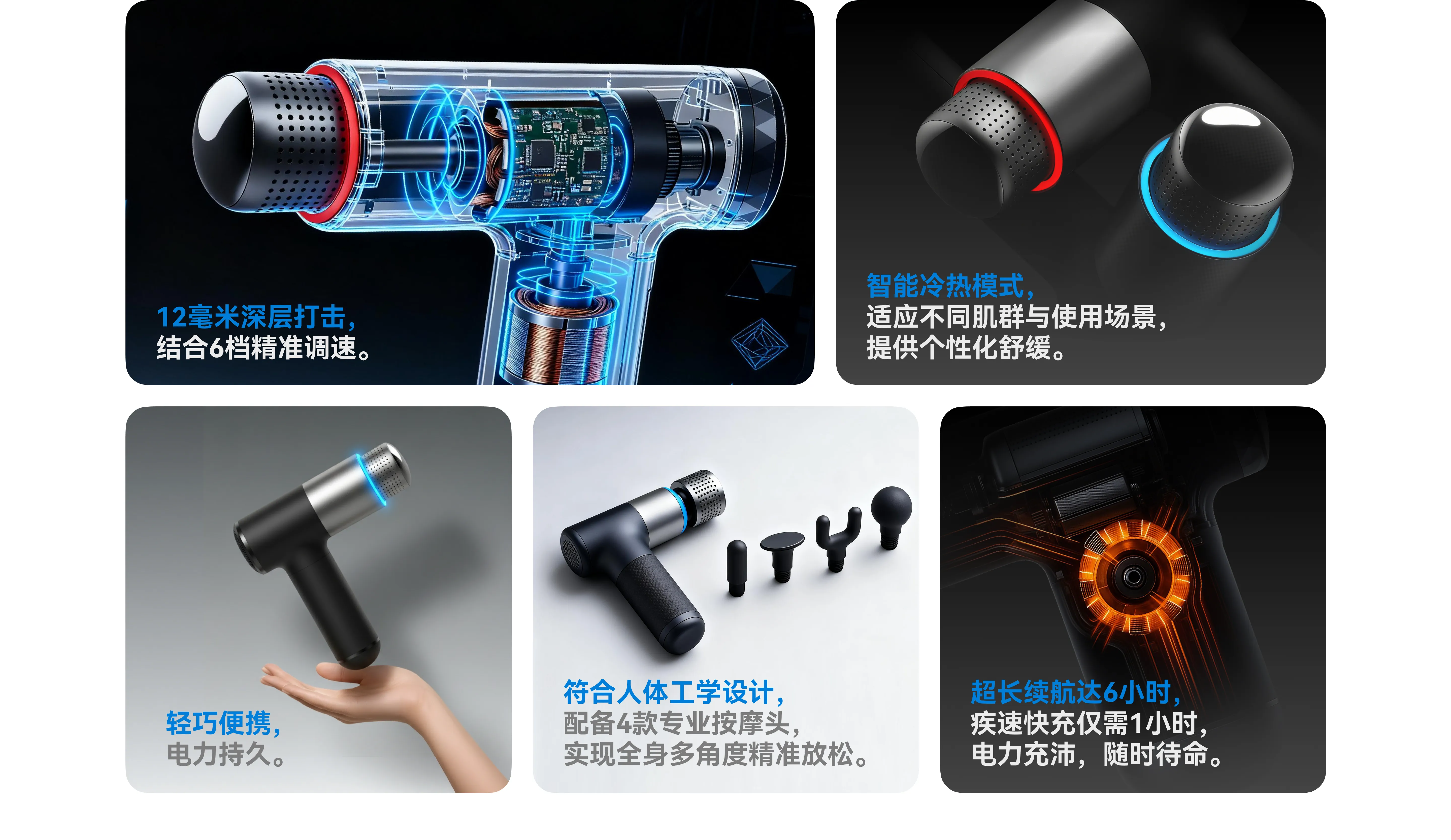 12毫米深层打击，
结合6档精准调速。

智能冷热模式，
适应不同肌群与使用场景，
提供个性化舒缓。

轻巧便携，
电力持久。

符合人体工学设计，
配备4款专业按摩头，
实现全身多角度精准放松。

超长续航达6小时，
疾速快充仅需1小时，
电力充沛，随时待命。