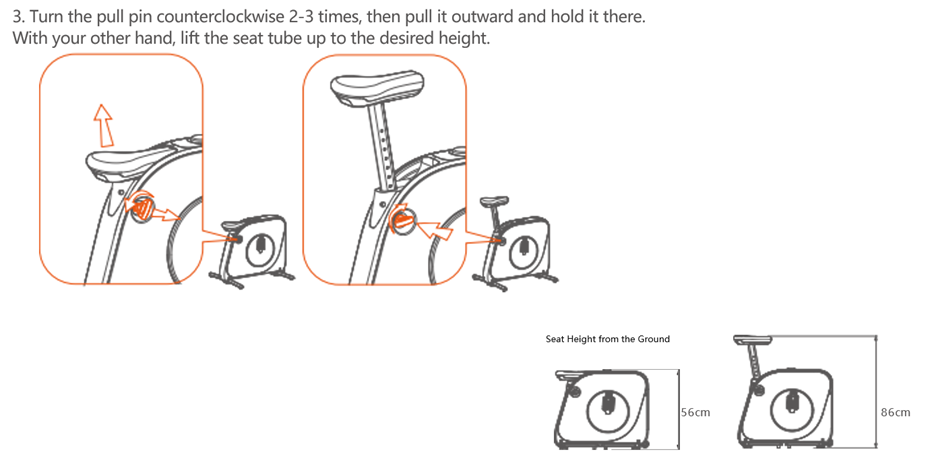 3. Turn the pull pin counterclockwise 2-3 times, then pull it outward and hold it there. With your other hand, lift the seat tube up to the desired height.

Seat Height from the Ground

56cm

86cm