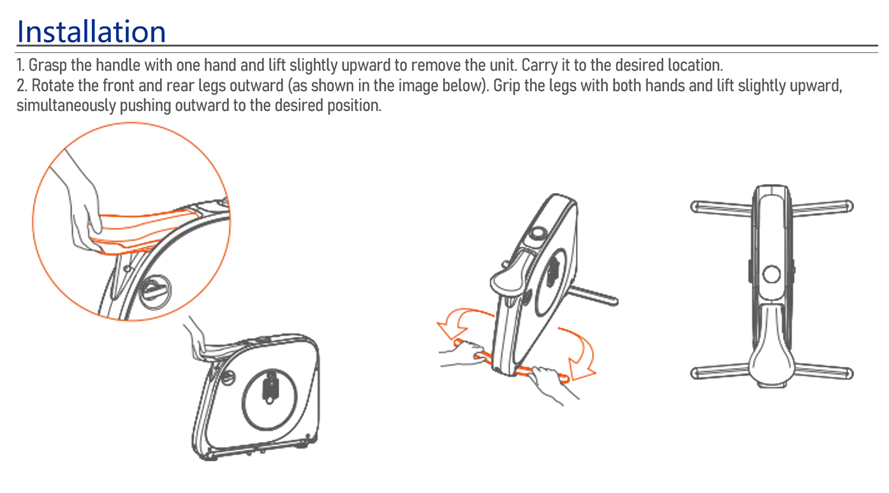 Installation

1. Grasp the handle with one hand and lift slightly upward to remove the unit. Carry it to the desired location.
2. Rotate the front and rear legs outward (as shown in the image below). Grip the legs with both hands and lift slightly upward, simultaneously pushing outward to the desired position.